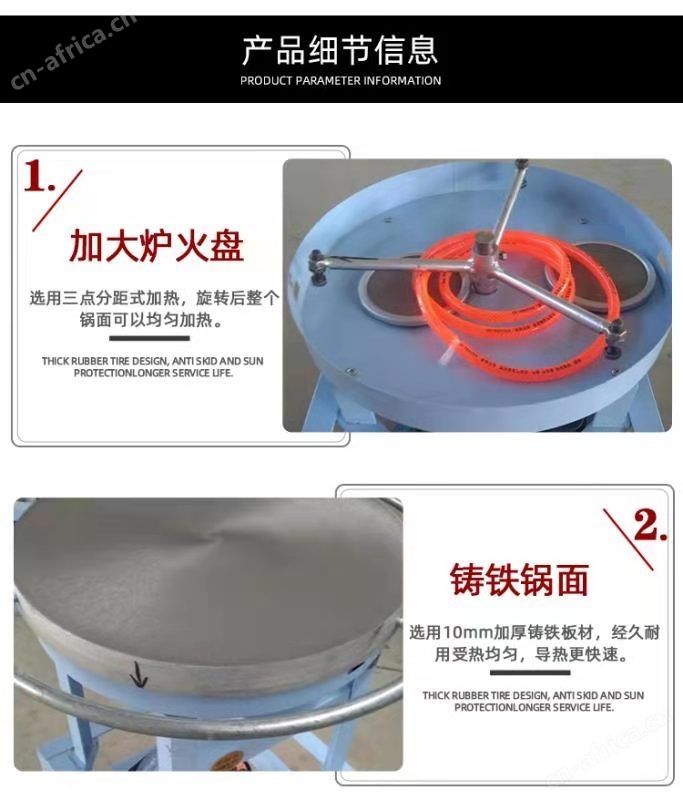 cn-africa.cn

产品细节信息
PRODUCT PARAMETER INFORMATION

1.

加大炉火盘

选用三点分距式加热，旋转后整个锅面可以均匀加热。

THICK RUBBER TIRE DESIGN, ANTI SKID AND SUN PROTECTIONLONGER SERVICE LIFE.

2.

铸铁锅面

选用10mm加厚铸铁板材，经久耐用受热均匀，导热更快速。

THICK RUBBER TIRE DESIGN, ANTI SKID AND SUN PROTECTIONLONGER SERVICE LIFE.

cn-africa.cn