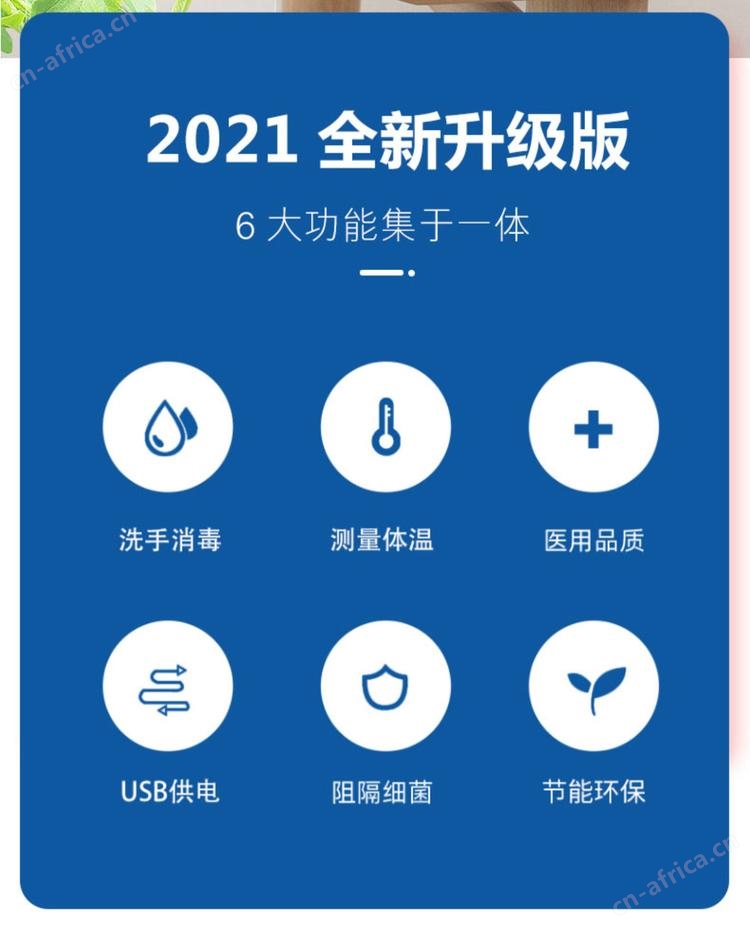 2021全新升级版

6大功能集于一体

洗手消毒

测量体温

医用品质

USB供电

阻隔细菌

节能环保

cn-africa.cn