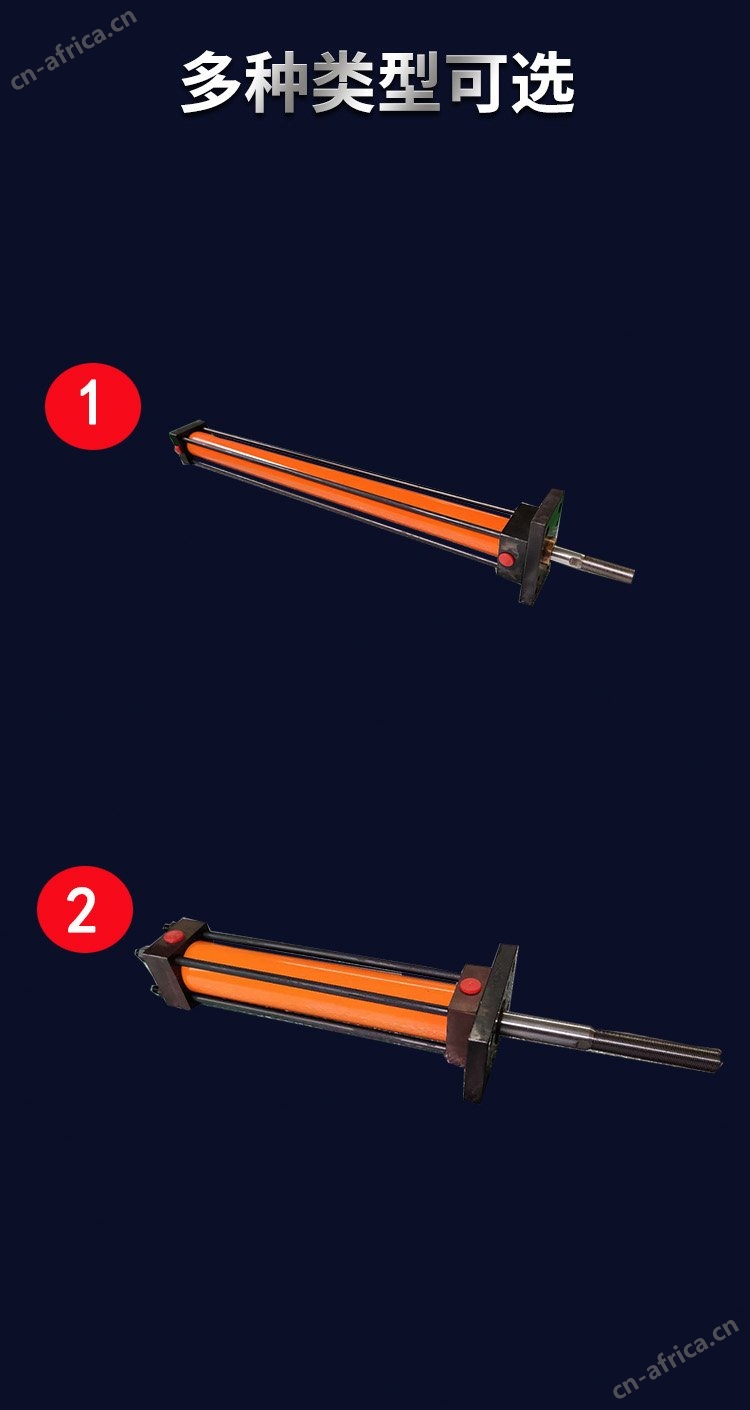 cn-africa.cn

多种类型可选

1

2

cn-africa.cn