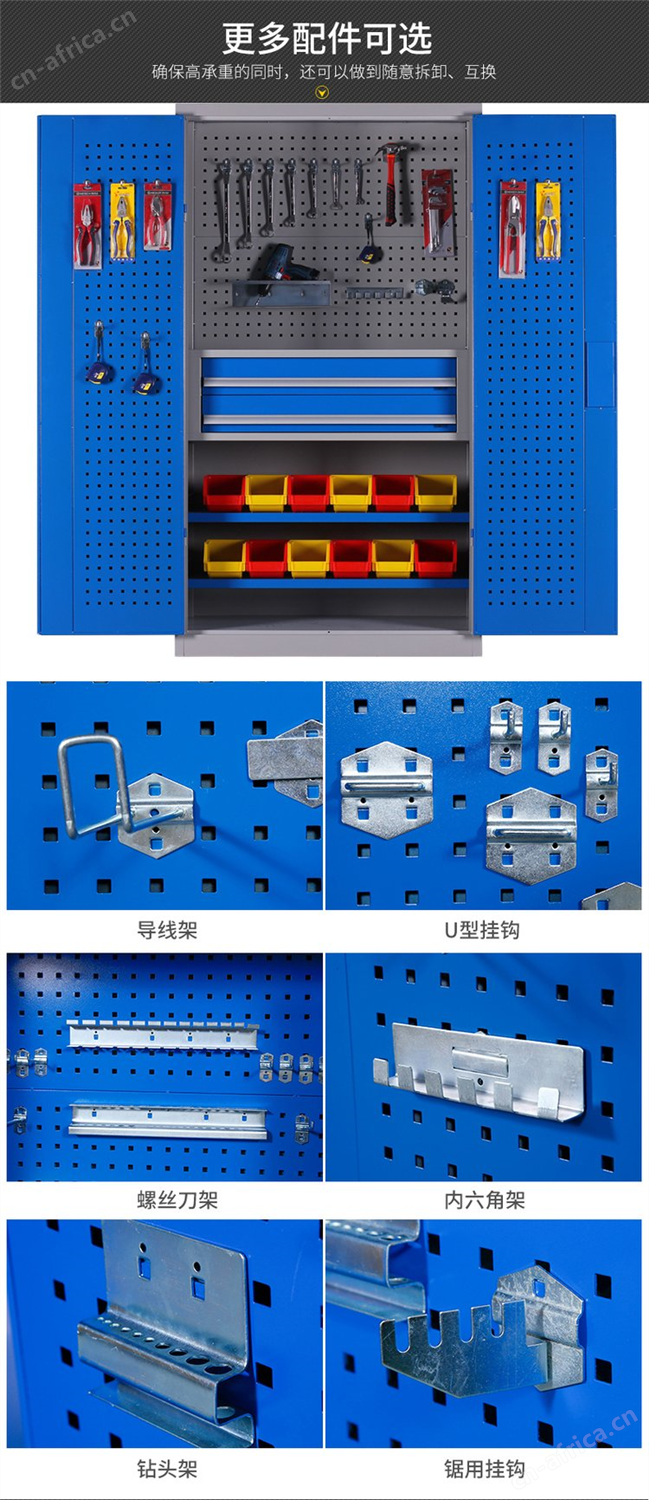 cn-africa.cn

更多配件可选

确保高承重的同时，还可以做到随意拆卸、互换

导线架

U型挂钩

螺丝刀架

内六角架

钻头架

锯用挂钩

cn-africa.cn