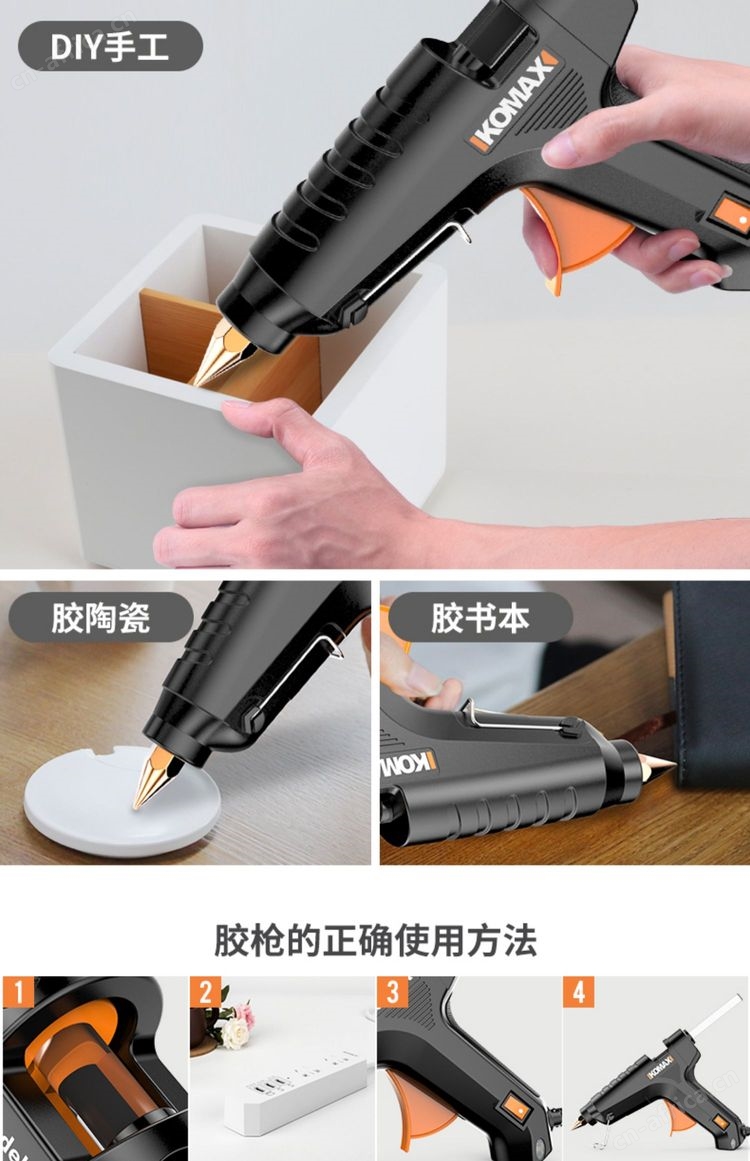 DIY手工

KOMAX

胶陶瓷

胶书本

KOM

胶枪的正确使用方法

1

2

3

4

KOMAX