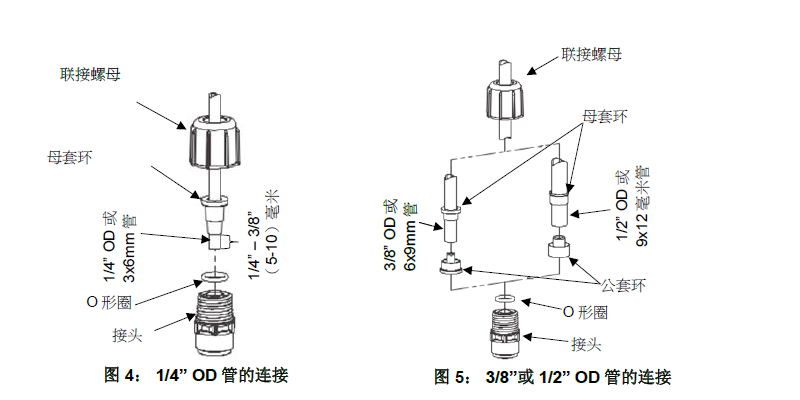 联接螺母

母套环

1/4" OD 或 3x6mm 管

1/4" – 3/8" （5-10）毫米

O 形圈

接头

图 4： 1/4" OD 管的连接

联接螺母

母套环

3/8" OD 或 6x9mm 管

1/2" OD 或 9x12 毫米管

公套环

O 形圈

接头

图 5： 3/8"或 1/2" OD 管的连接